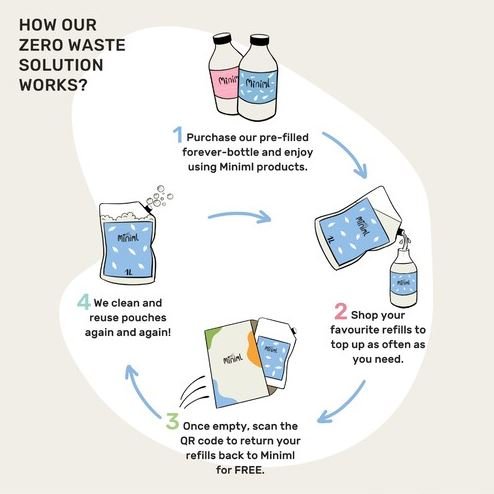 HOW OUR ZERO WASTE SOLUTION WORKS?

Miniml Miniml

1 Purchase our pre-filled forever-bottle and enjoy using Miniml products.

Miniml 1L

2 Shop your favourite refills to top up as often as you need.

Miniml Miniml

3 Once empty, scan the QR code to return your refills back to Miniml for FREE.

Miniml 1L

4 We clean and reuse pouches again and again!